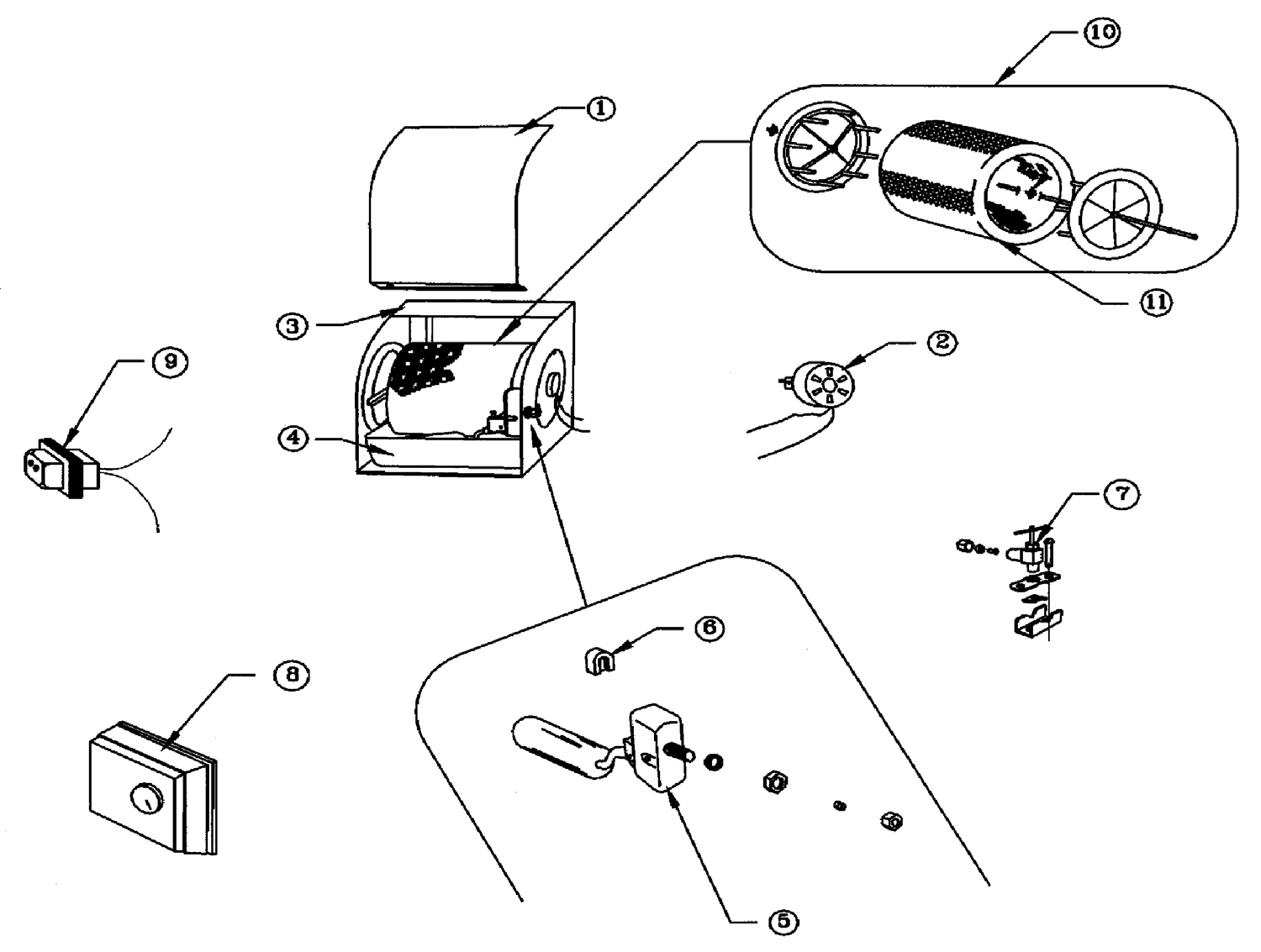 10
1
11
3
2
9
4
7
6
8
5